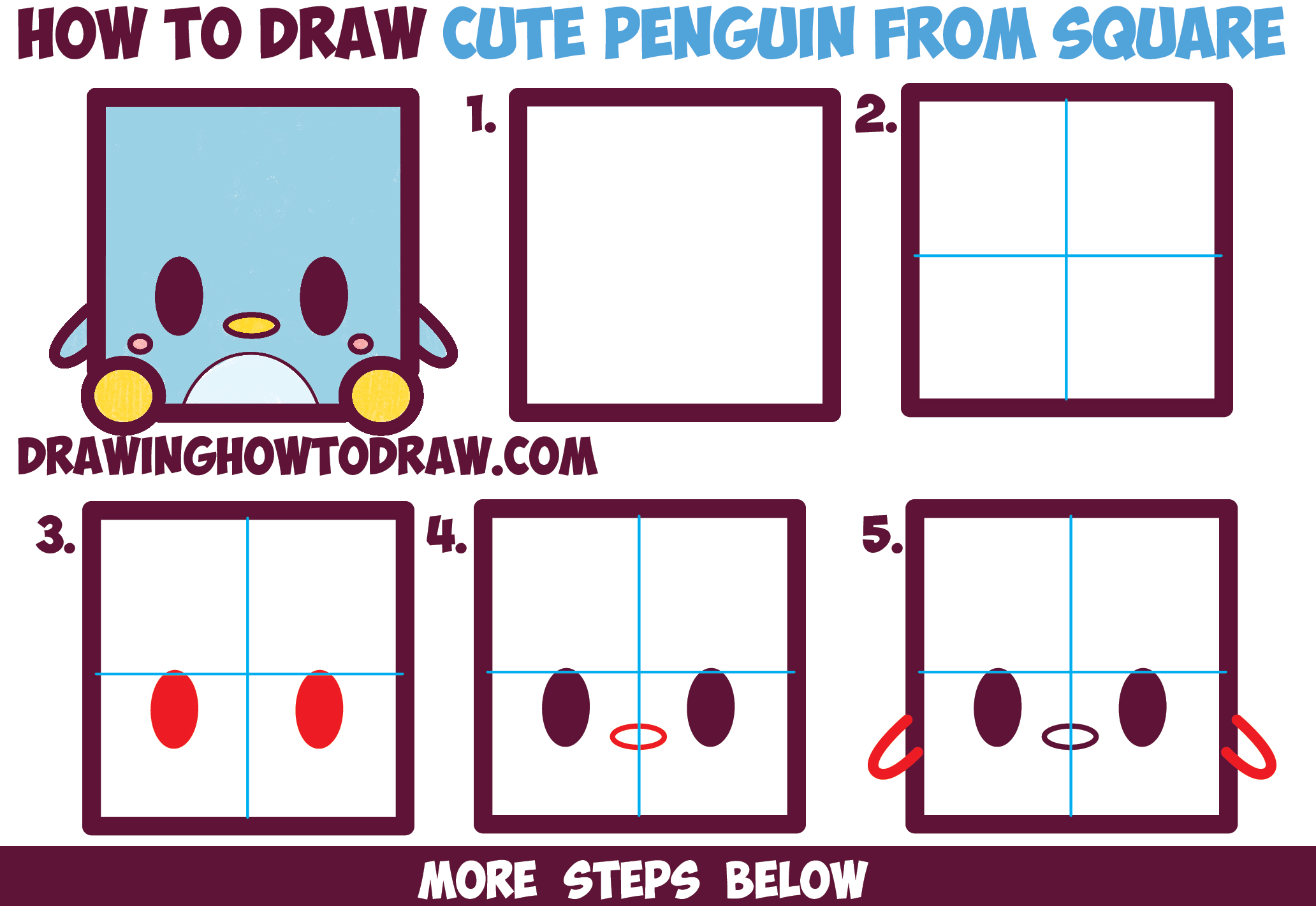 HOW TO DRAW CUTE PENGUIN FROM SQUARE

1.

2.

DRAWINGHOWTODRAW.COM

3.

4.

5.

MORE STEPS BELOW