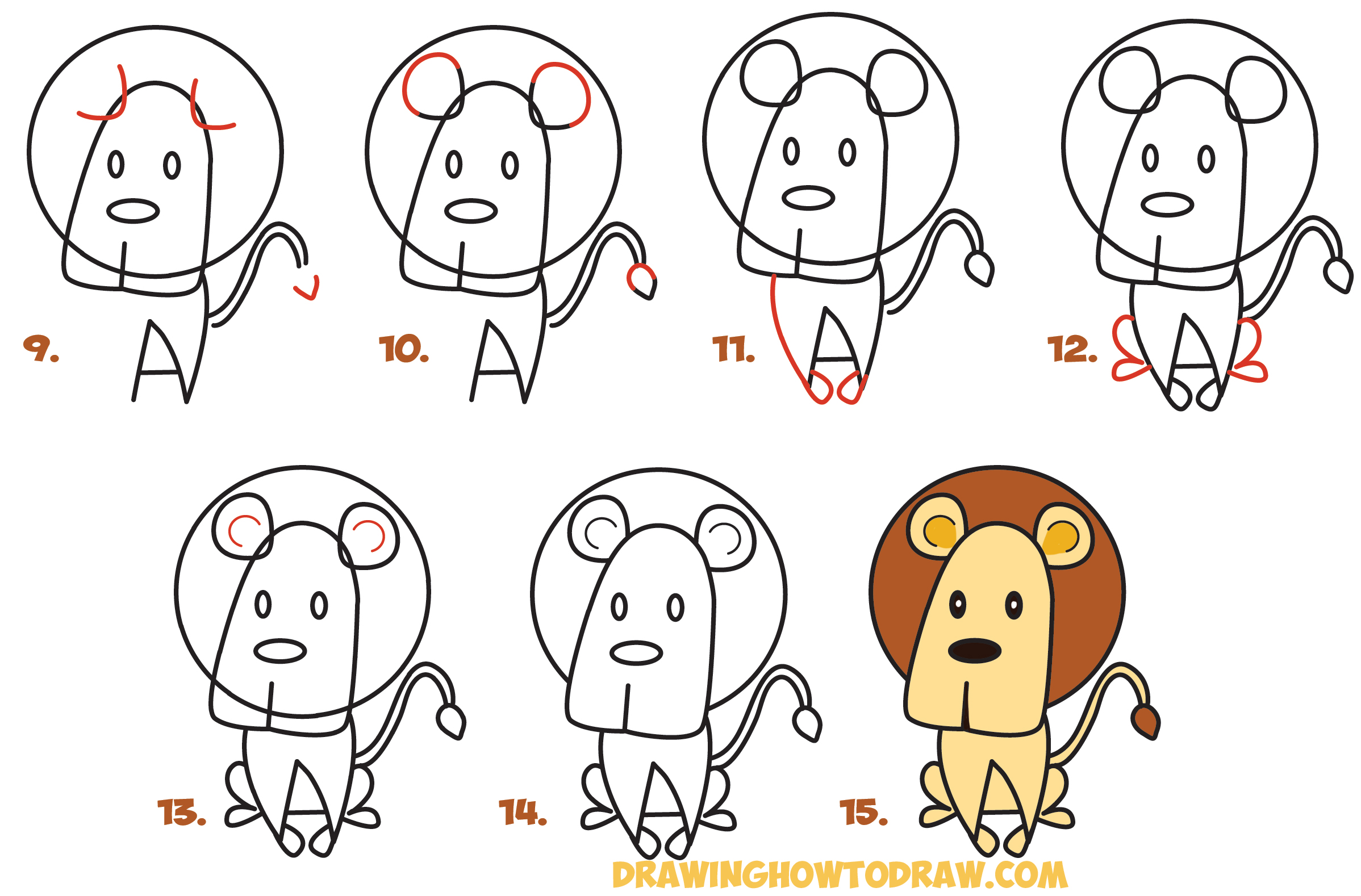 9.
10.
11.
12.
13.
14.
15.
DRAWINGHOWTODRAW.COM