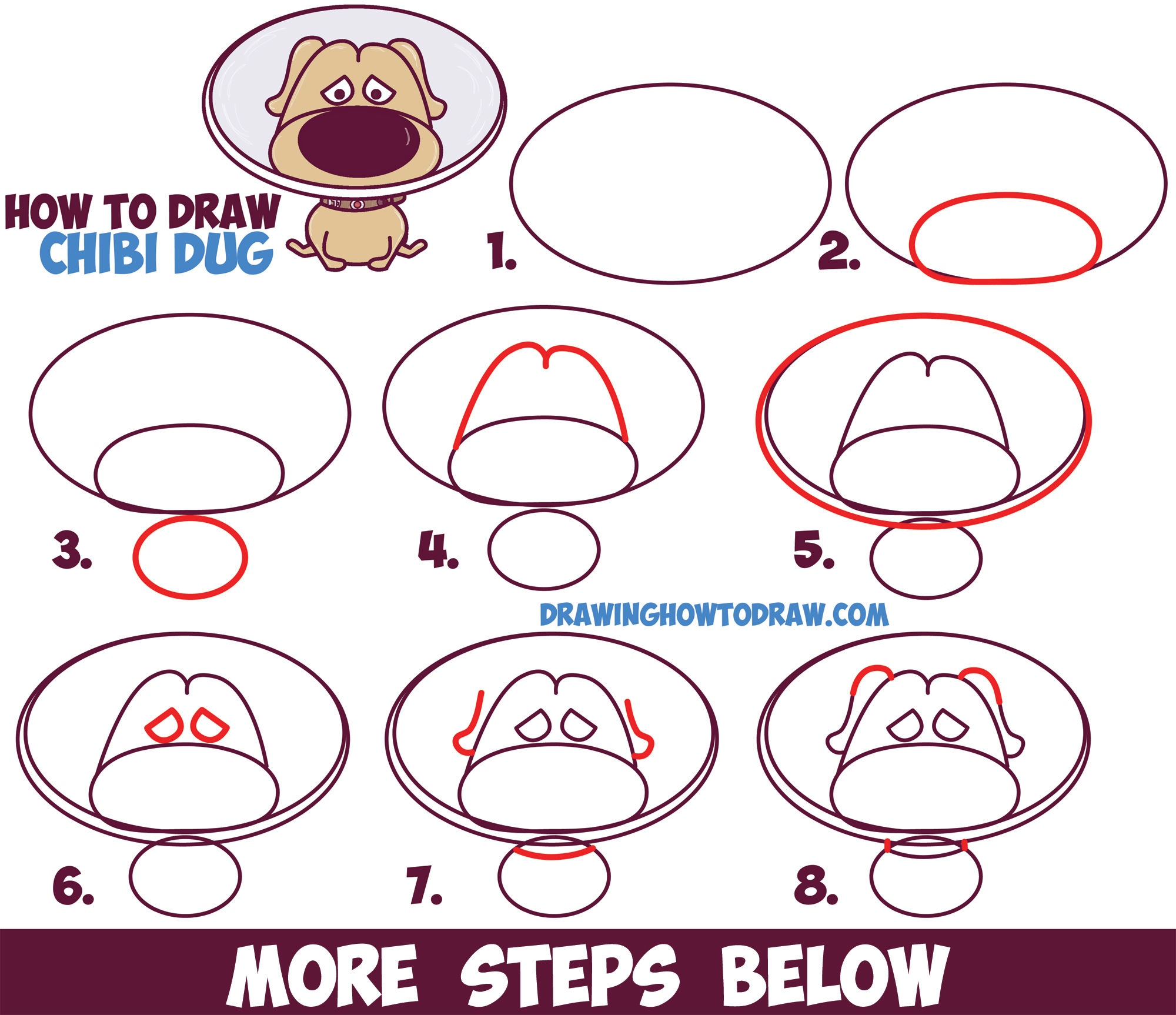 HOW TO DRAW
CHIBI DUG

1.

2.

3.

4.

5.

DRAWINGHOWTODRAW.COM

6.

7.

8.

MORE STEPS BELOW