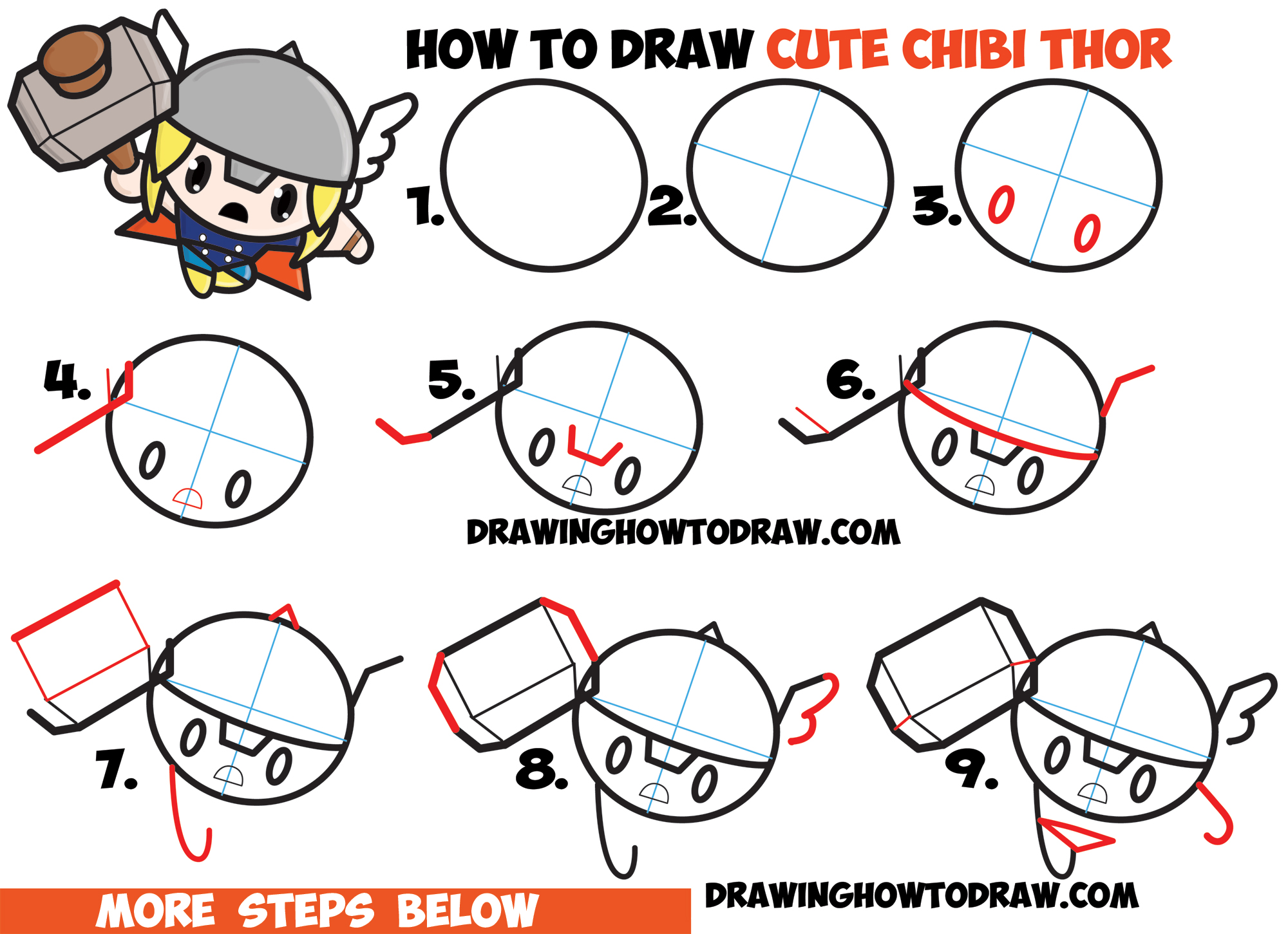 HOW TO DRAW CUTE CHIBI THOR

1.

2.

3.

4.

5.

6.

DRAWINGHOWTODRAW.COM

7.

8.

9.

MORE STEPS BELOW

DRAWINGHOWTODRAW.COM