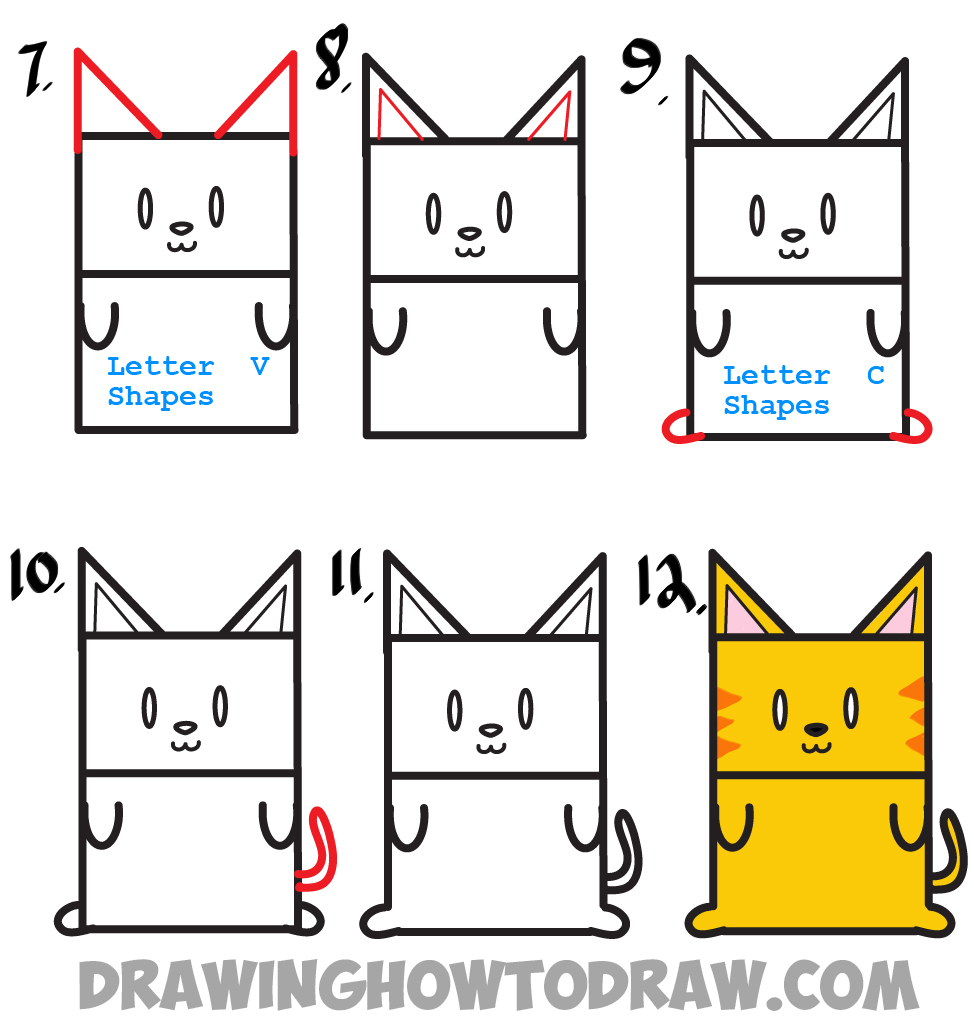 7.

Letter V
Shapes

8.

9.

Letter C
Shapes

10.

11.

12.

DRAWINGHOWTODRAW.COM