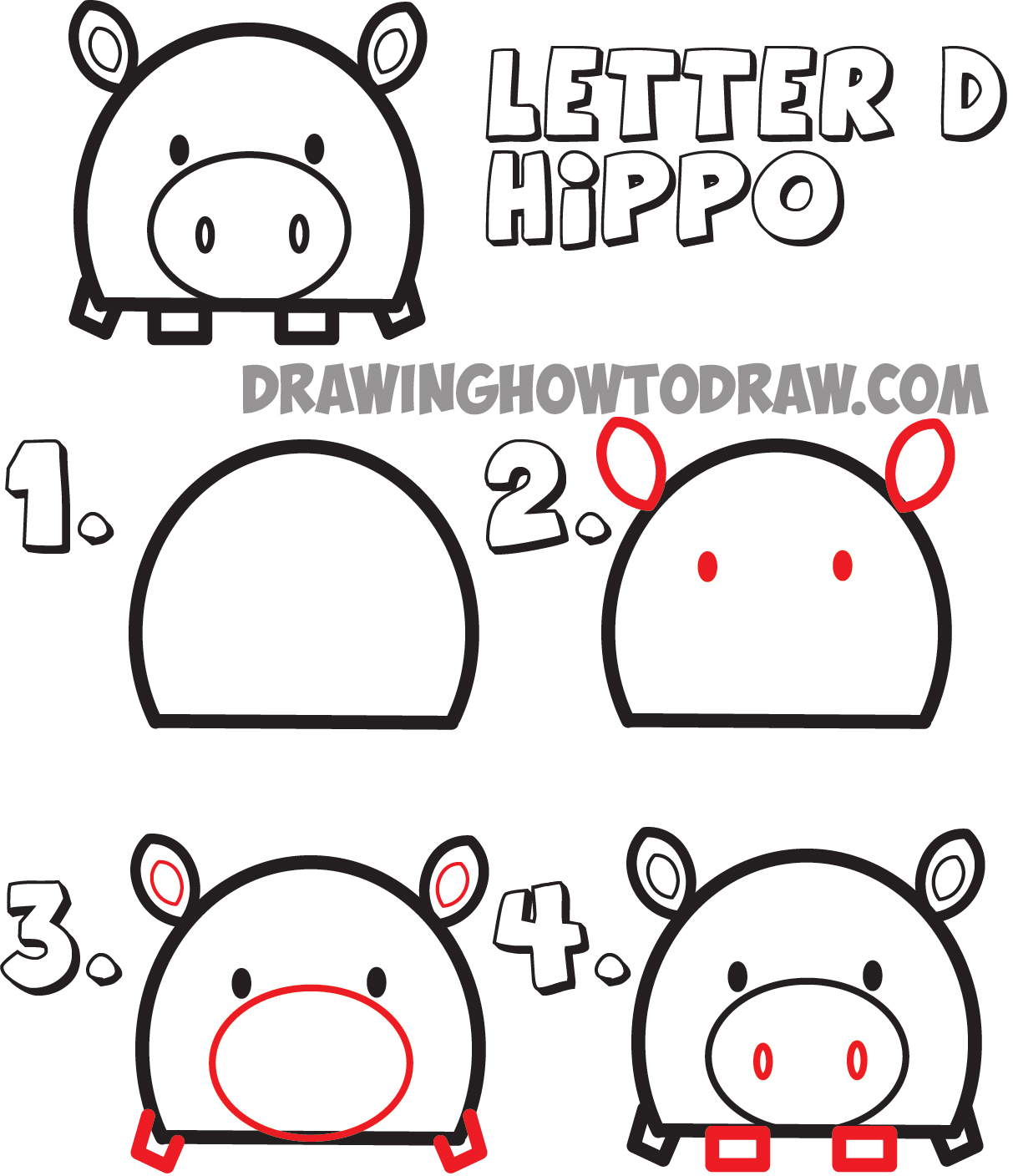 LETTER D
HiPPO

DRAWINGHOWTODRAW.COM

1.

2.

3.

4.