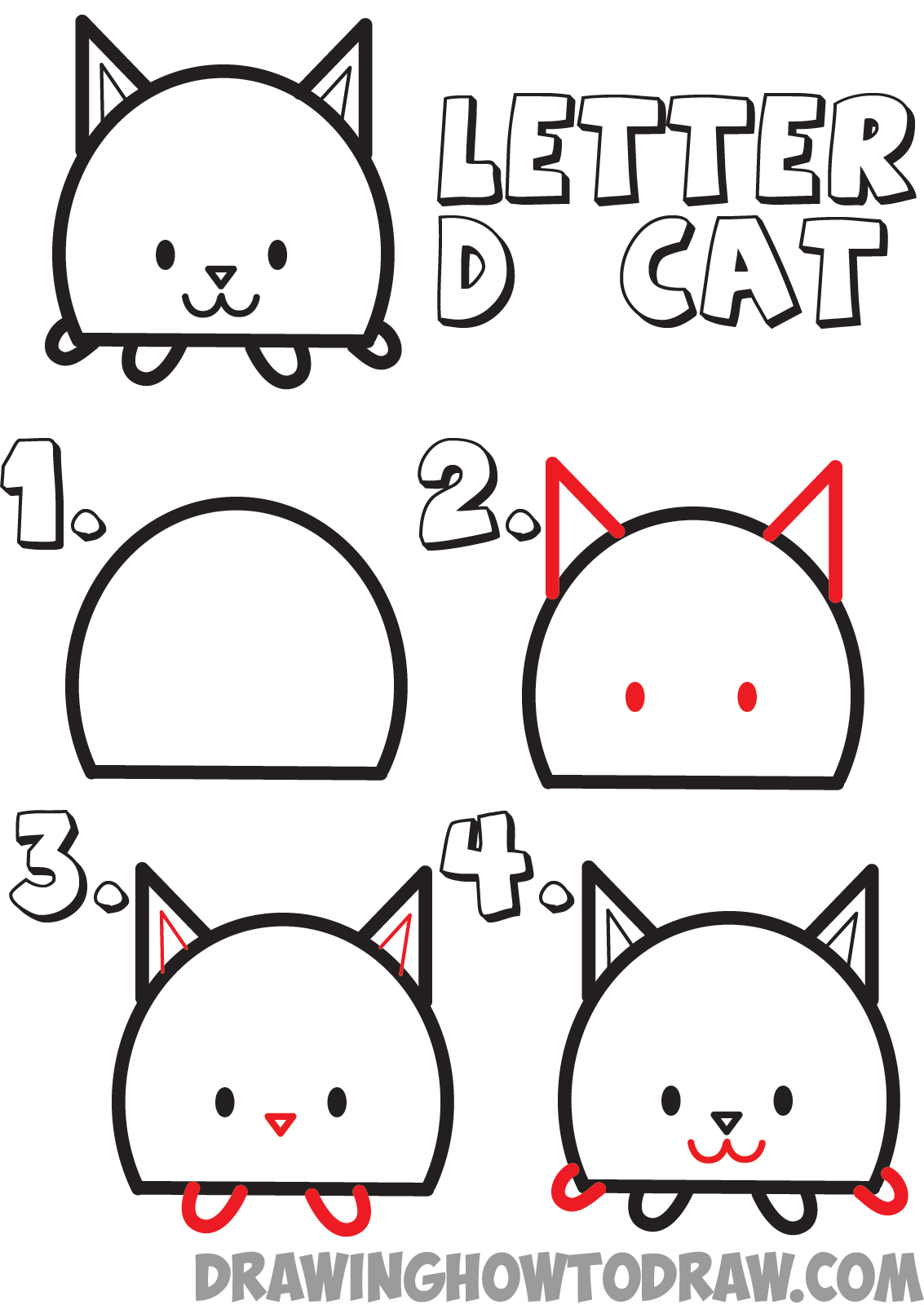 LETTER D CAT

1.

2.

3.

4.

DRAWINGHOWTODRAW.COM