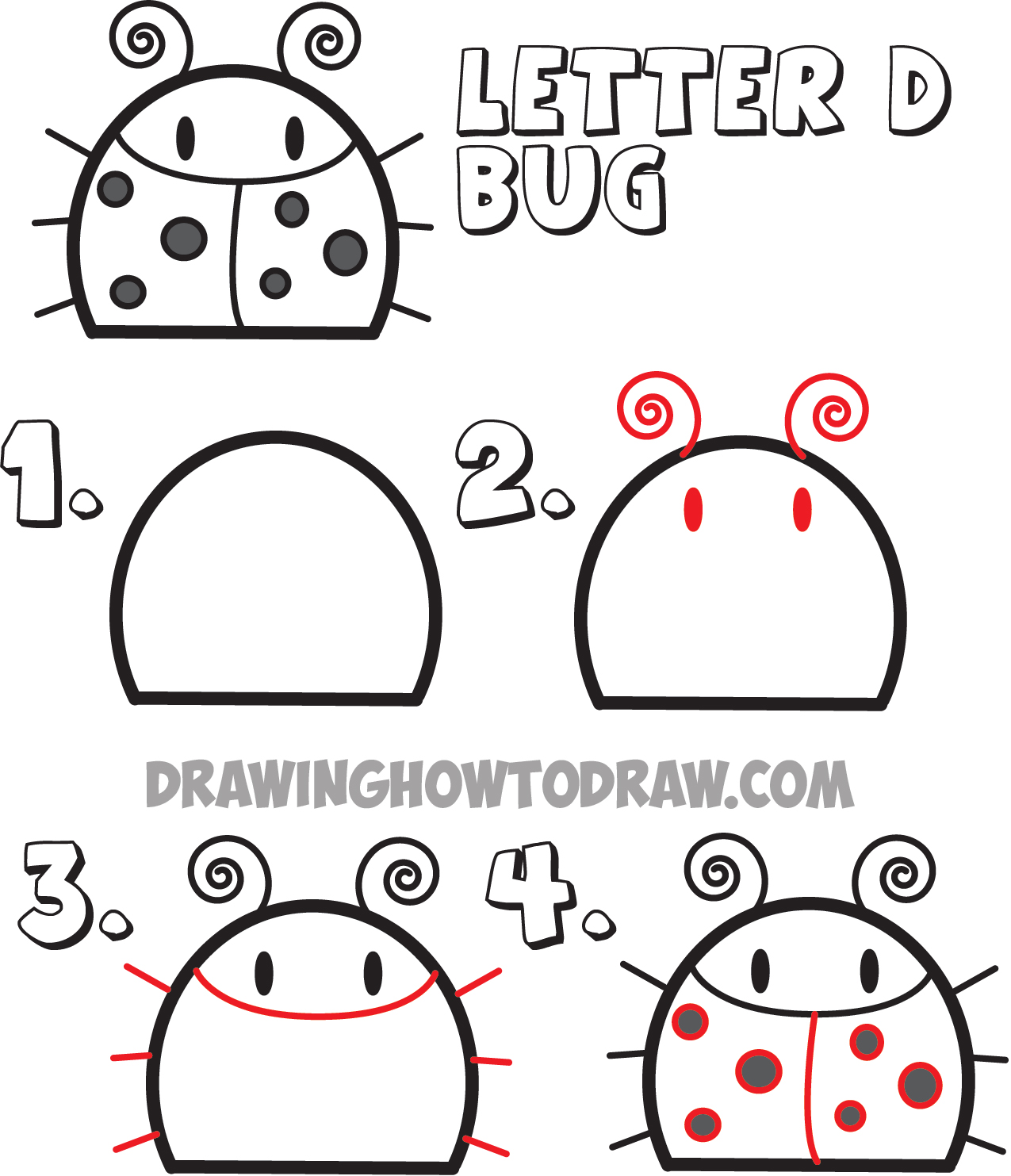 LETTER D BUG

1.

2.

DRAWINGHOWTODRAW.COM

3.

4.