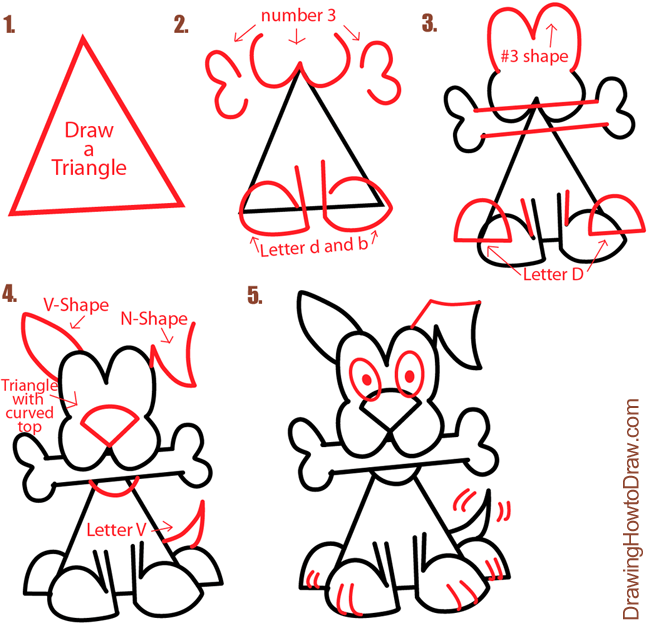 1.

Draw a Triangle

2.

number 3

Letter d and b

3.

#3 shape

Letter D

4.

V-Shape

N-Shape

Triangle with curved top

Letter V

5.

DrawingHowtoDraw.com