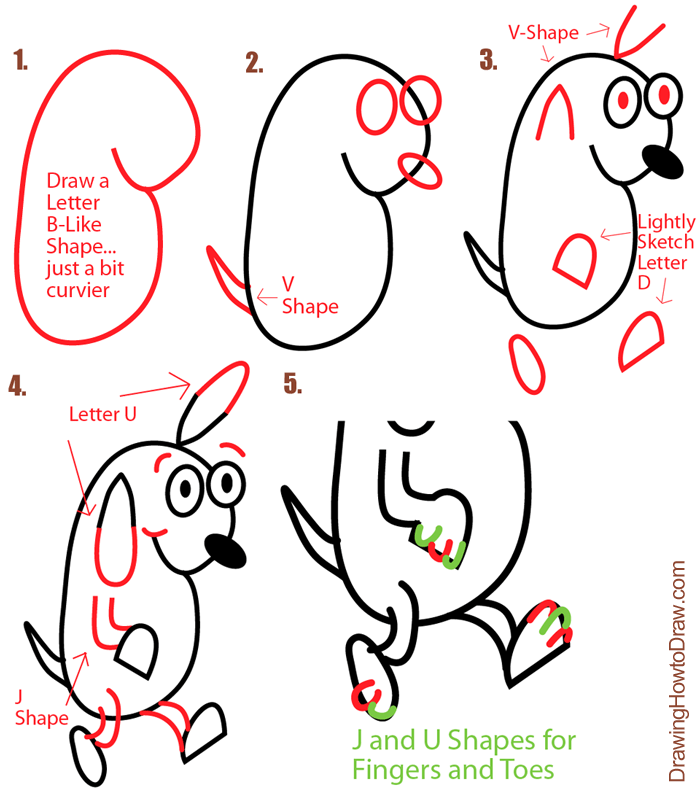 1.

Draw a Letter B-Like Shape... just a bit curvier

2.

V Shape

3.

V-Shape

Lightly Sketch Letter D

4.

Letter U

J Shape

5.

J and U Shapes for Fingers and Toes

DrawingHowtoDraw.com