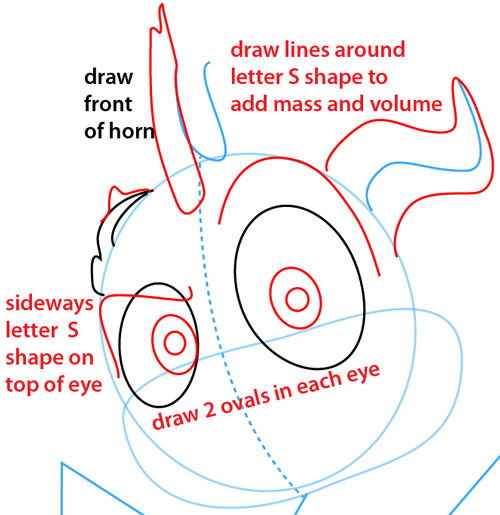 draw front of horn

draw lines around letter S shape to add mass and volume

sideways letter S shape on top of eye

draw 2 ovals in each eye