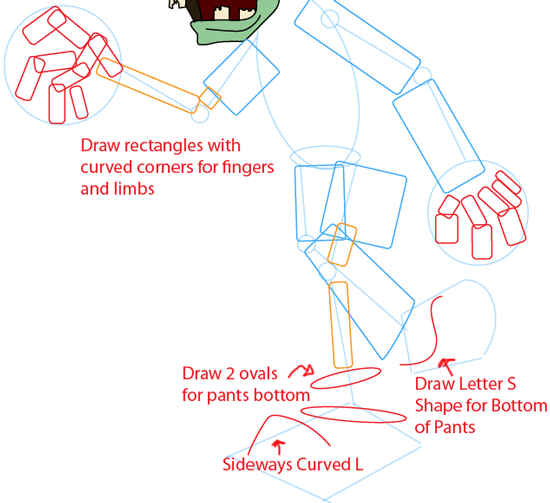 Draw rectangles with curved corners for fingers and limbs

Draw 2 ovals for pants bottom

Draw Letter S Shape for Bottom of Pants

Sideways Curved L