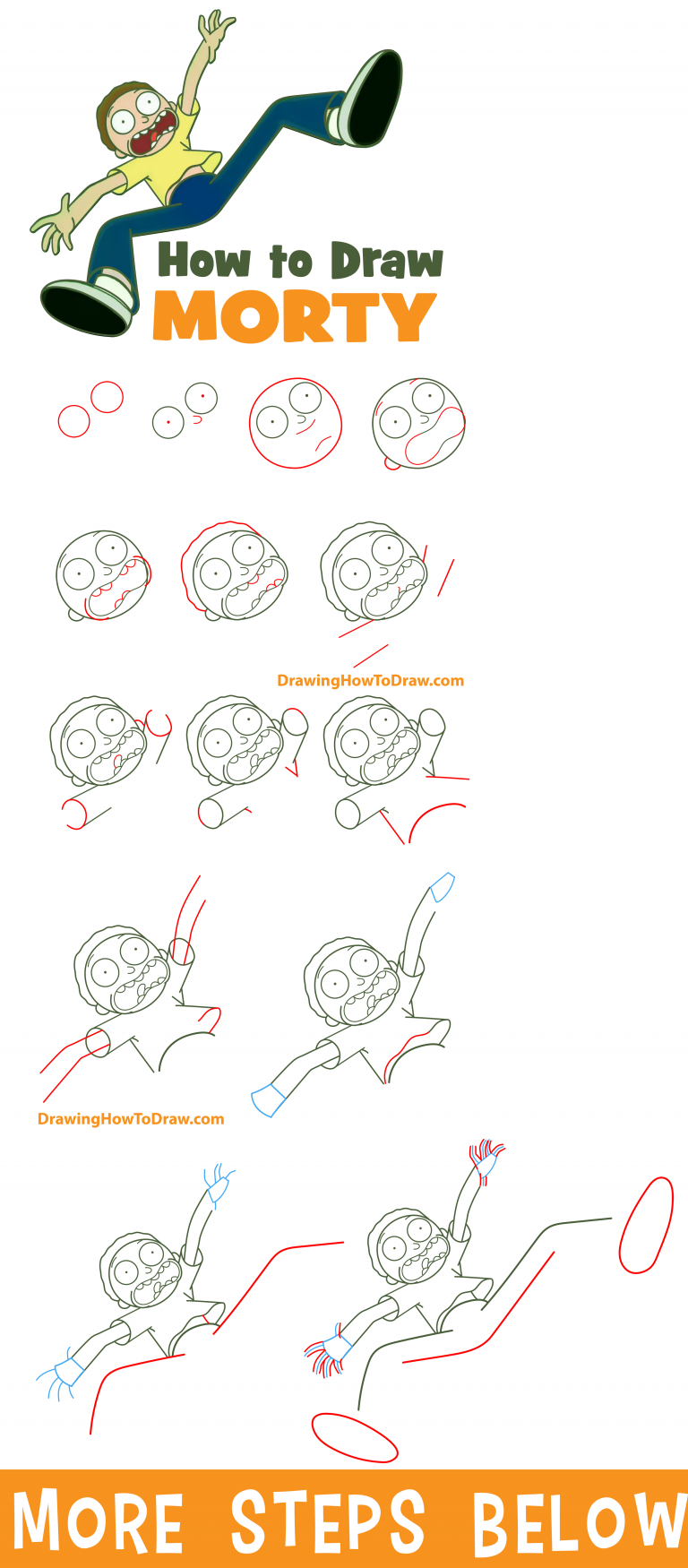 How to Draw
MORTY

DrawingHowToDraw.com

DrawingHowToDraw.com

MORE STEPS BELOW